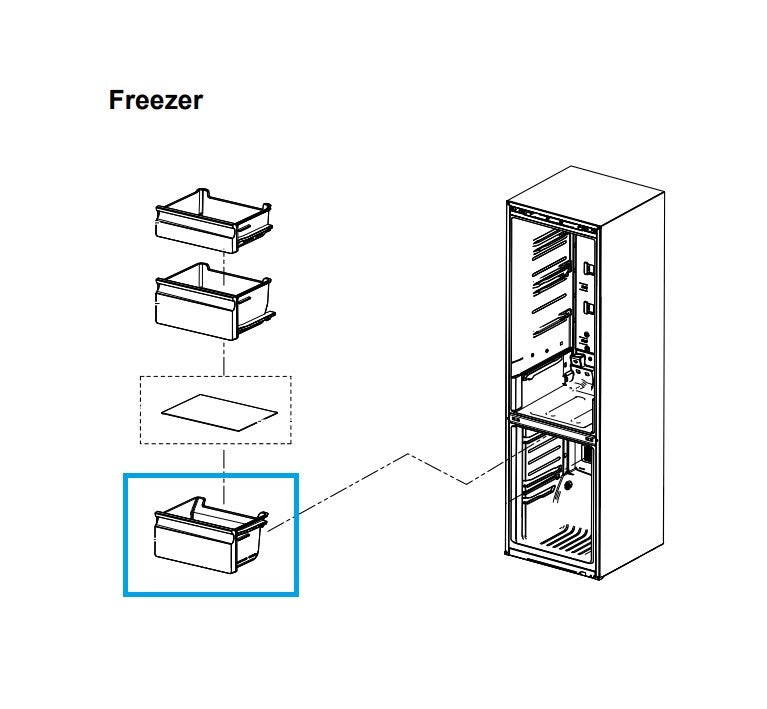 Freezer