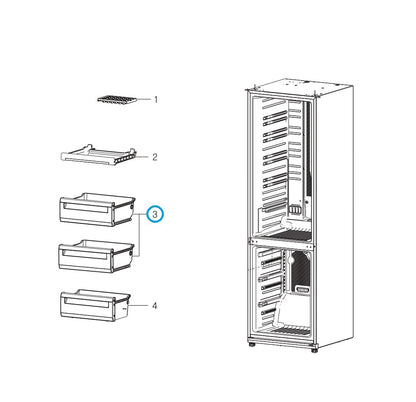 1

2

3

4